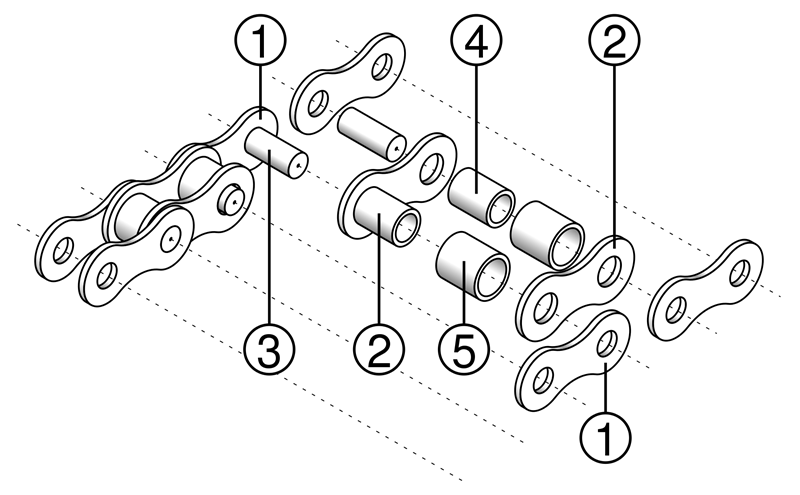 1
4
2
3
2
5
1